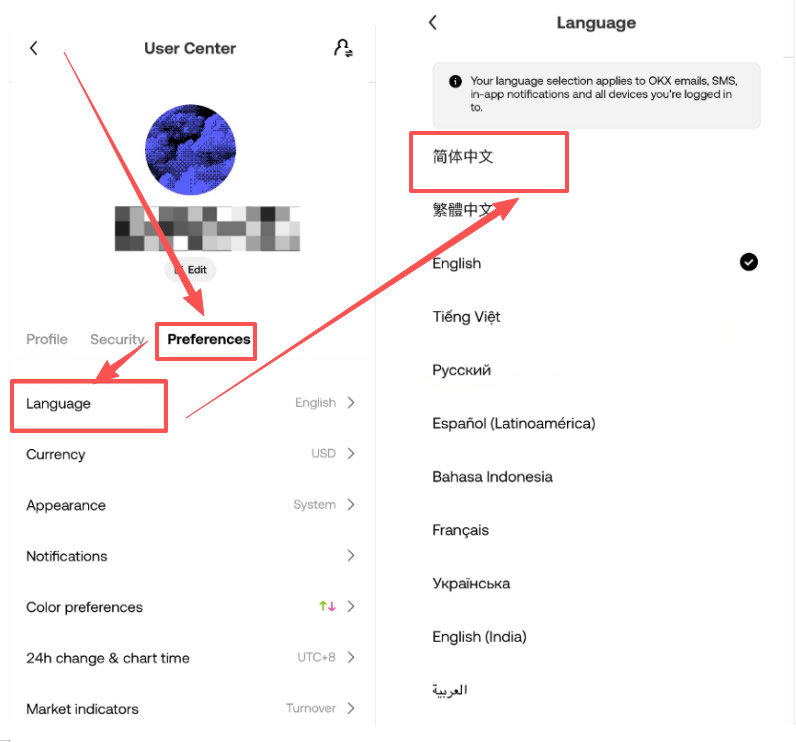 User Center

Edit

Profile Security Preferences

Language English

Currency USD

Appearance System

Notifications

Color preferences

24h change & chart time UTC+8

Market indicators Turnover

Language

Your language selection applies to OKX emails, SMS, in-app notifications and all devices you're logged in to.

简体中文

繁體中文

English

Tiếng Việt

Русский

Español (Latinoamérica)

Bahasa Indonesia

Français

Українська

English (India)

العربية